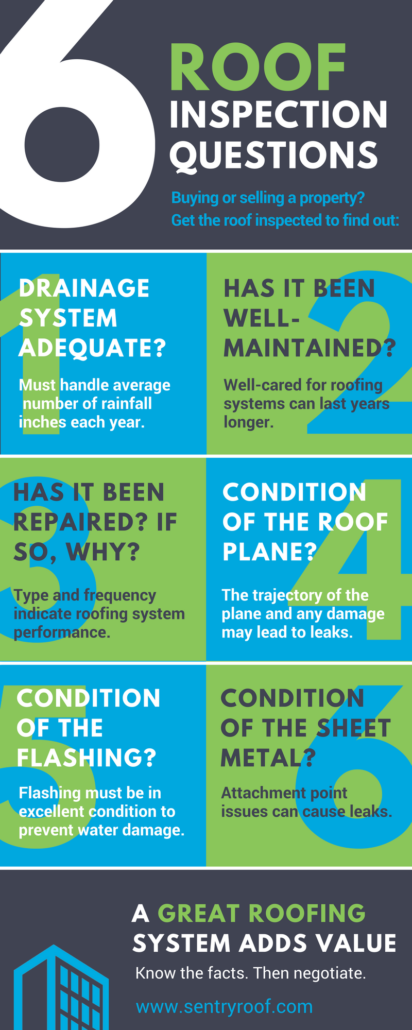 6

ROOF INSPECTION QUESTIONS

Buying or selling a property? Get the roof inspected to find out:

1

DRAINAGE SYSTEM ADEQUATE?

Must handle average number of rainfall inches each year.

2

HAS IT BEEN WELL-MAINTAINED?

Well-cared for roofing systems can last years longer.

3

HAS IT BEEN REPAIRED? IF SO, WHY?

Type and frequency indicate roofing system performance.

4

CONDITION OF THE ROOF PLANE?

The trajectory of the plane and any damage may lead to leaks.

5

CONDITION OF THE FLASHING?

Flashing must be in excellent condition to prevent water damage.

6

CONDITION OF THE SHEET METAL?

Attachment point issues can cause leaks.

A GREAT ROOFING SYSTEM ADDS VALUE

Know the facts. Then negotiate.

www.sentryroof.com